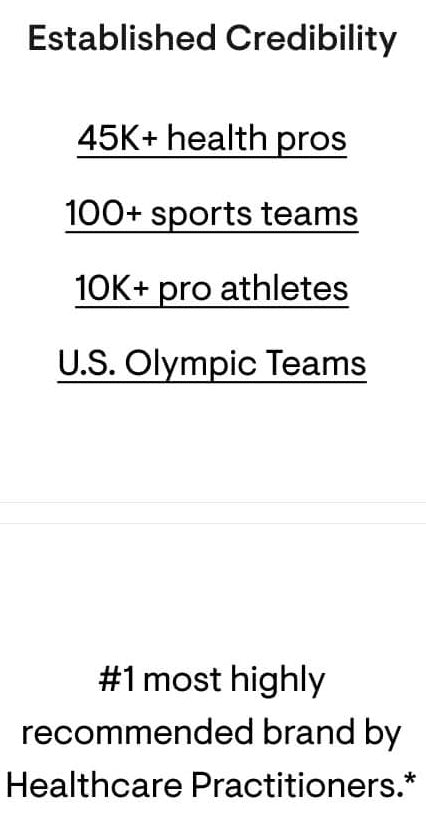 Established Credibility

45K+ health pros

100+ sports teams

10K+ pro athletes

U.S. Olympic Teams

#1 most highly recommended brand by Healthcare Practitioners.*